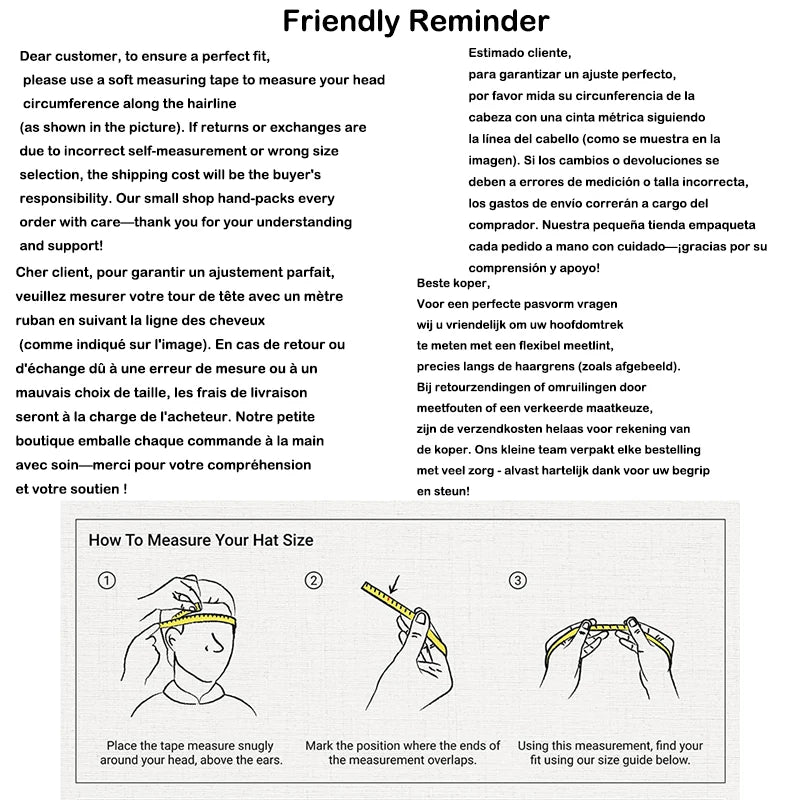 Friendly Reminder

Dear customer, to ensure a perfect fit, please use a soft measuring tape to measure your head circumference along the hairline (as shown in the picture). If returns or exchanges are due to incorrect self-measurement or wrong size selection, the shipping cost will be the buyer's responsibility. Our small shop hand-packs every order with care—thank you for your understanding and support!

Cher client, pour garantir un ajustement parfait, veuillez mesurer votre tour de tête avec un mètre ruban en suivant la ligne des cheveux (comme indiqué sur l'image). En cas de retour ou d'échange dû à une erreur de mesure ou à un mauvais choix de taille, les frais de livraison seront à la charge de l'acheteur. Notre petite boutique emballe chaque commande à la main avec soin—merci pour votre compréhension et votre soutien !

Estimado cliente, para garantizar un ajuste perfecto, por favor mida su circunferencia de la cabeza con una cinta métrica siguiendo la línea del cabello (como se muestra en la imagen). Si los cambios o devoluciones se deben a errores de medición o talla incorrecta, los gastos de envío correrán a cargo del comprador. Nuestra pequeña tienda empaqueta cada pedido a mano con cuidado—¡gracias por su comprensión y apoyo!

Beste koper,
Voor een perfecte pasvorm vragen wij u vriendelijk om uw hoofdomtrek te meten met een flexibel meetlint, precies langs de haargrens (zoals afgebeeld). Bij retourzendingen of omruilingen door meetfouten of een verkeerde maatkeuze, zijn de verzendkosten helaas voor rekening van de koper. Ons kleine team verpakt elke bestelling met veel zorg - alvast hartelijk dank voor uw begrip en steun!

How To Measure Your Hat Size

①
Place the tape measure snugly around your head, above the ears.

②
Mark the position where the ends of the measurement overlaps.

③
Using this measurement, find your fit using our size guide below.